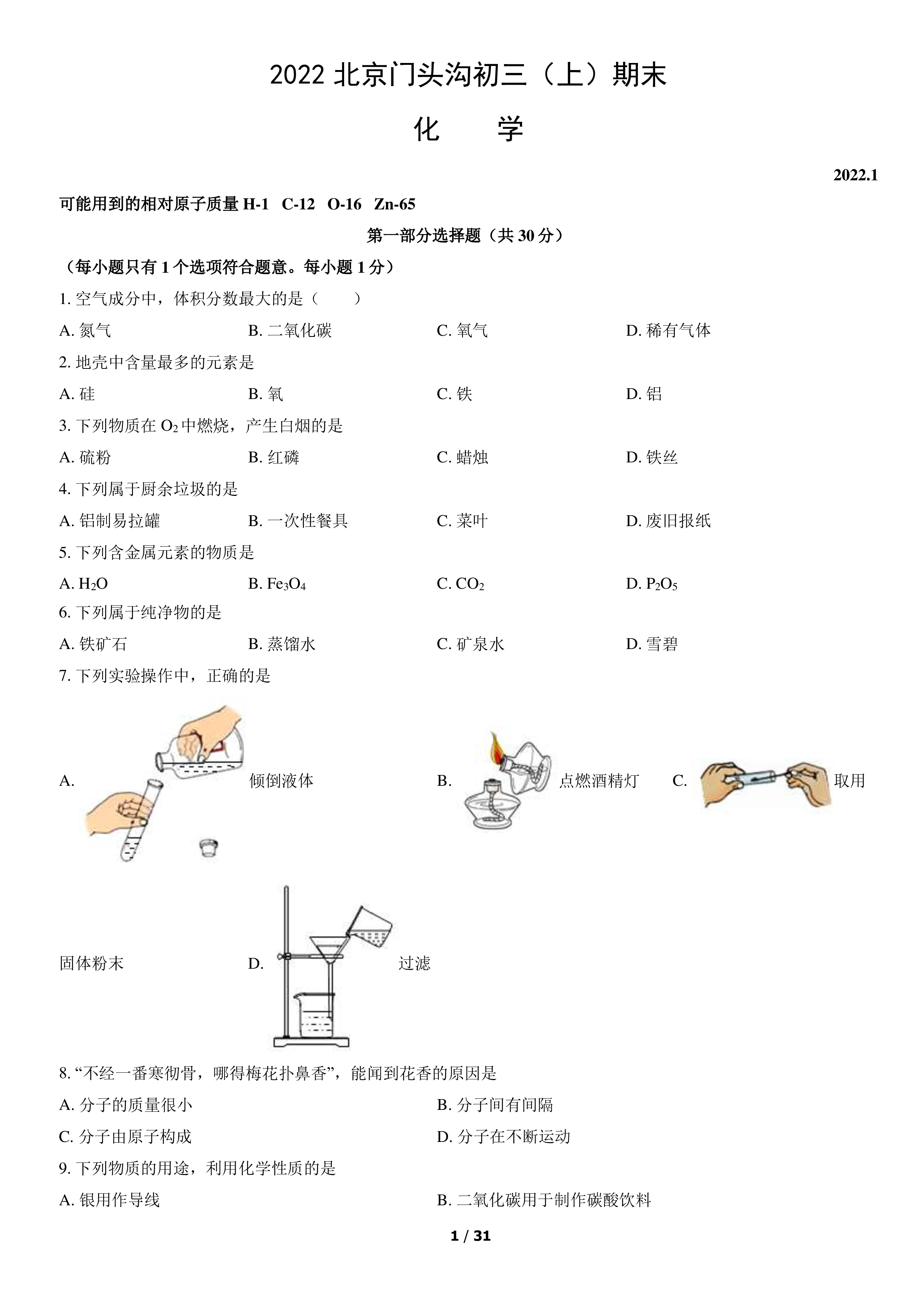 2022 北京门头沟初三（上）期末

化　学

2022.1

可能用到的相对原子质量 H-1　C-12　O-16　Zn-65

第一部分选择题（共 30 分）

（每小题只有 1 个选项符合题意。每小题 1 分）

1. 空气成分中，体积分数最大的是（　　）

A. 氮气　B. 二氧化碳　C. 氧气　D. 稀有气体

2. 地壳中含量最多的元素是

A. 硅　B. 氧　C. 铁　D. 铝

3. 下列物质在 $O_2$ 中燃烧，产生白烟的是

A. 硫粉　B. 红磷　C. 蜡烛　D. 铁丝

4. 下列属于厨余垃圾的是

A. 铝制易拉罐　B. 一次性餐具　C. 菜叶　D. 废旧报纸

5. 下列含金属元素的物质是

A. $H_2O$　B. $Fe_3O_4$　C. $CO_2$　D. $P_2O_5$

6. 下列属于纯净物的是

A. 铁矿石　B. 蒸馏水　C. 矿泉水　D. 雪碧

7. 下列实验操作中，正确的是

A. 倾倒液体　B. 点燃酒精灯　C. 取用固体粉末　D. 过滤

8. “不经一番寒彻骨，哪得梅花扑鼻香”，能闻到花香的原因是

A. 分子的质量很小　B. 分子间有间隔

C. 分子由原子构成　D. 分子在不断运动

9. 下列物质的用途，利用化学性质的是

A. 银用作导线　B. 二氧化碳用于制作碳酸饮料

1 / 31